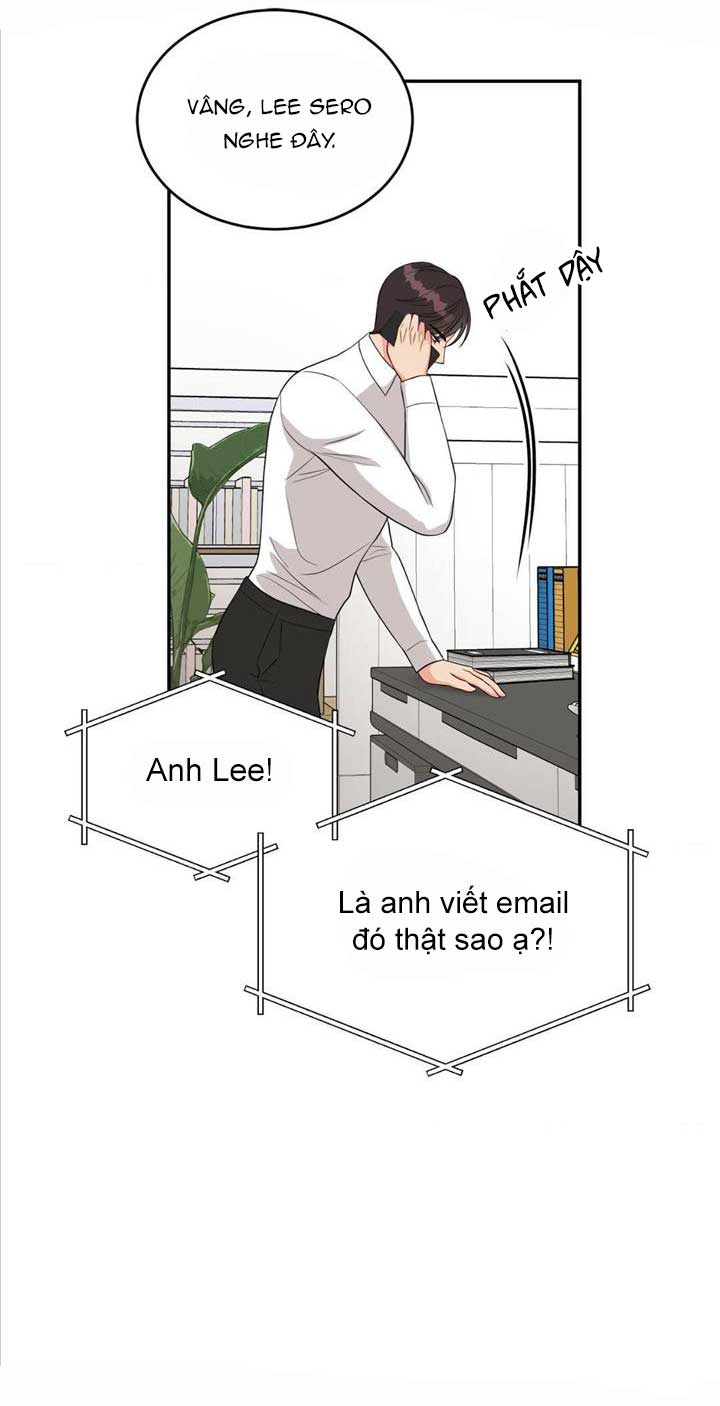 VÂNG, LEE SERO NGHE ĐÂY.

PHẮT DẬY

Anh Lee!

Là anh viết email đó thật sao ạ?!